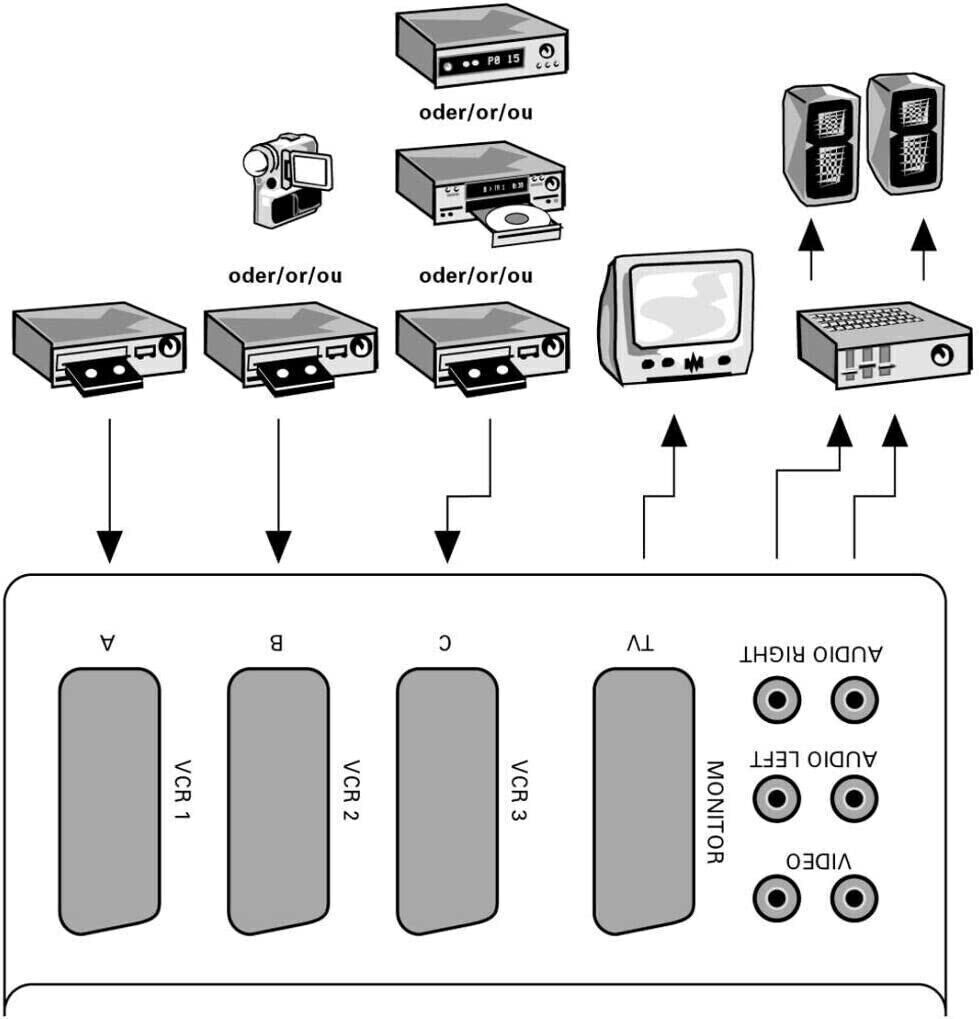 P8 15

oder/or/ou

oder/or/ou

oder/or/ou

A

B

C

TV

AUDIO RIGHT

AUDIO LEFT

VIDEO

VCR 1

VCR 2

VCR 3

MONITOR